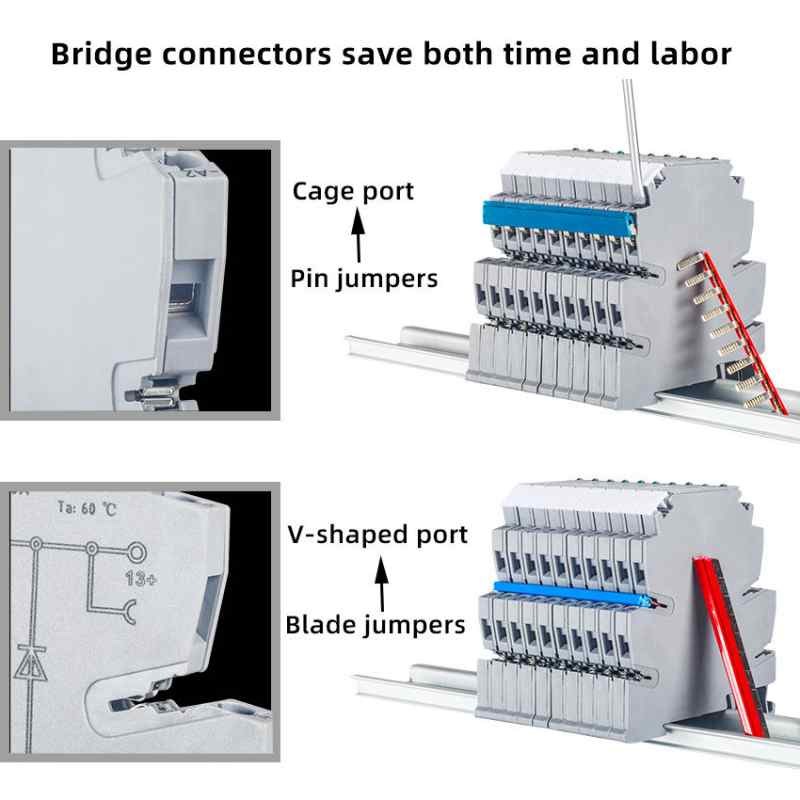 Bridge connectors save both time and labor

A2

Cage port

Pin jumpers

Ta: 60 ℃

13+

V-shaped port

Blade jumpers